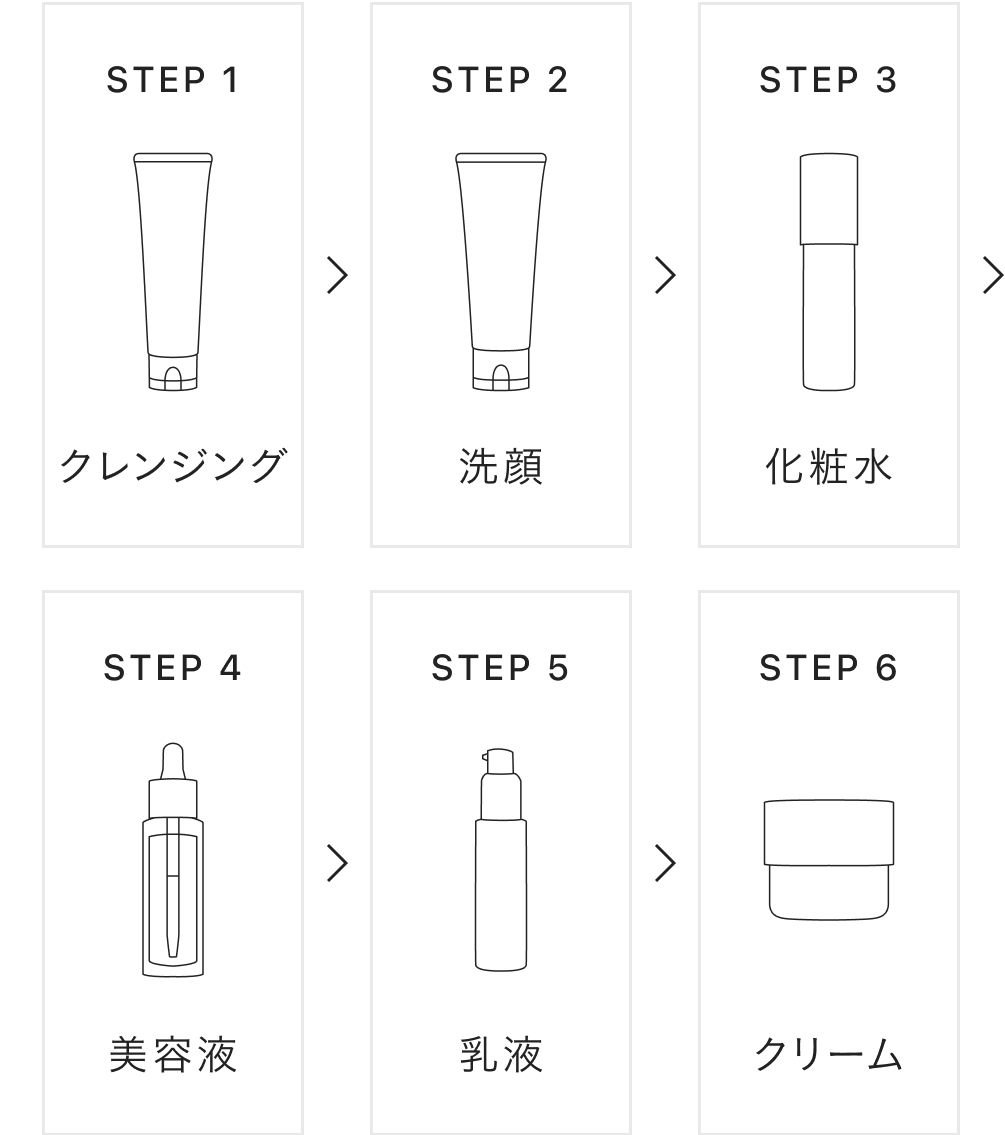 STEP 1

クレンジング

STEP 2

洗顔

STEP 3

化粧水

STEP 4

美容液

STEP 5

乳液

STEP 6

クリーム