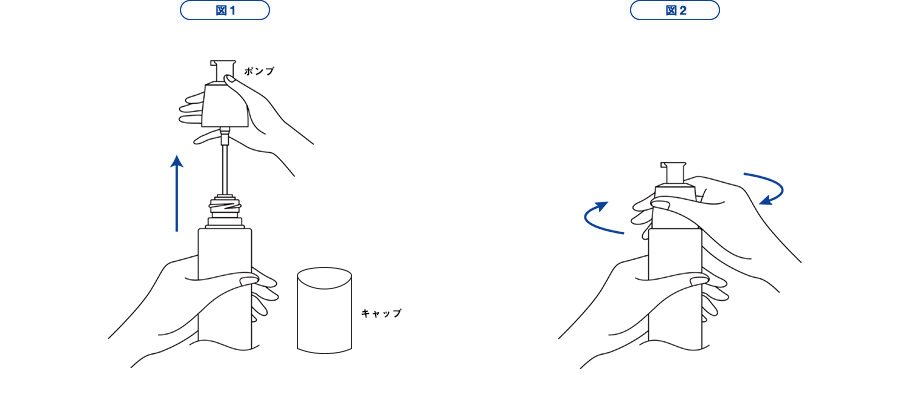 図1

ポンプ

キャップ

図2